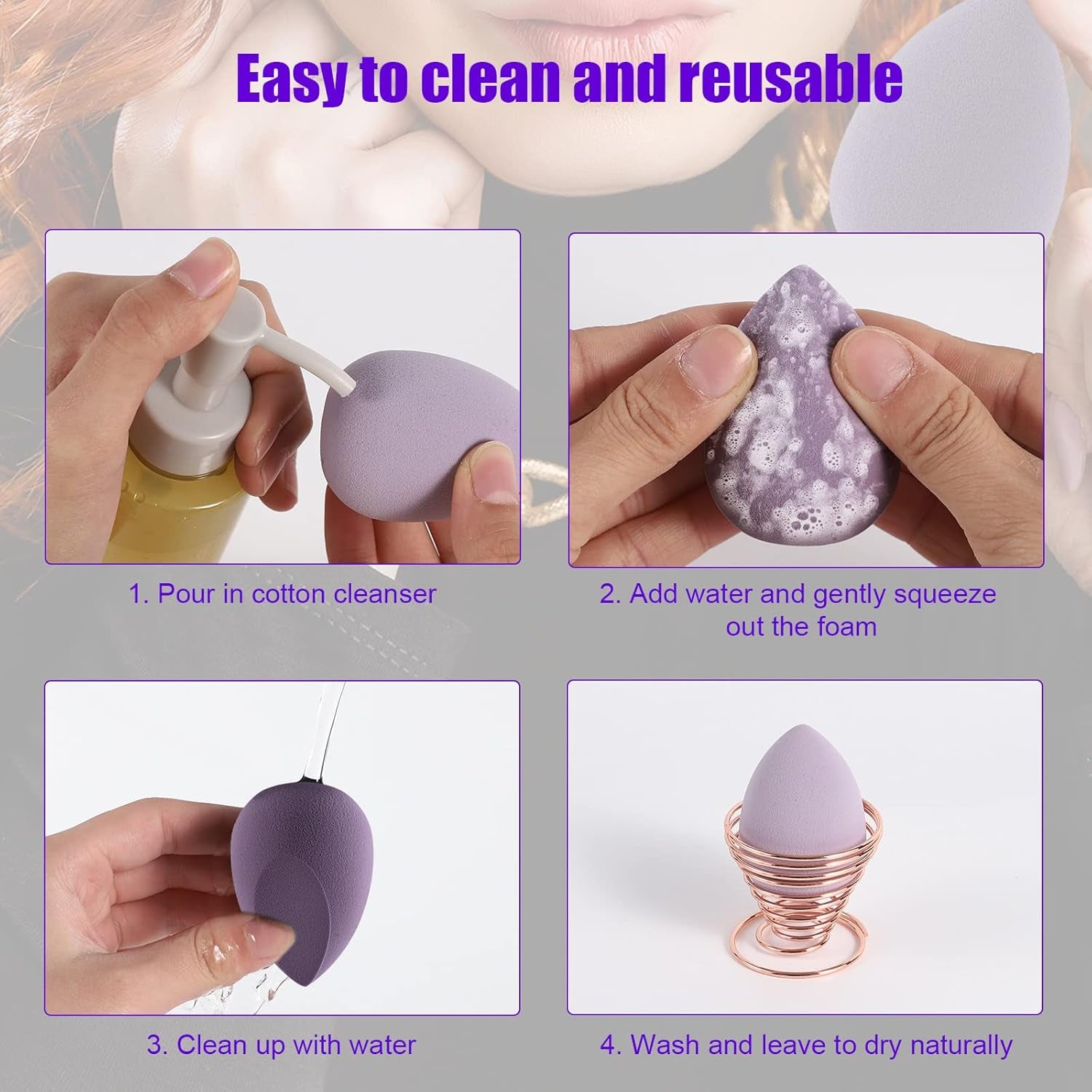 Easy to clean and reusable

1. Pour in cotton cleanser

2. Add water and gently squeeze out the foam

3. Clean up with water

4. Wash and leave to dry naturally