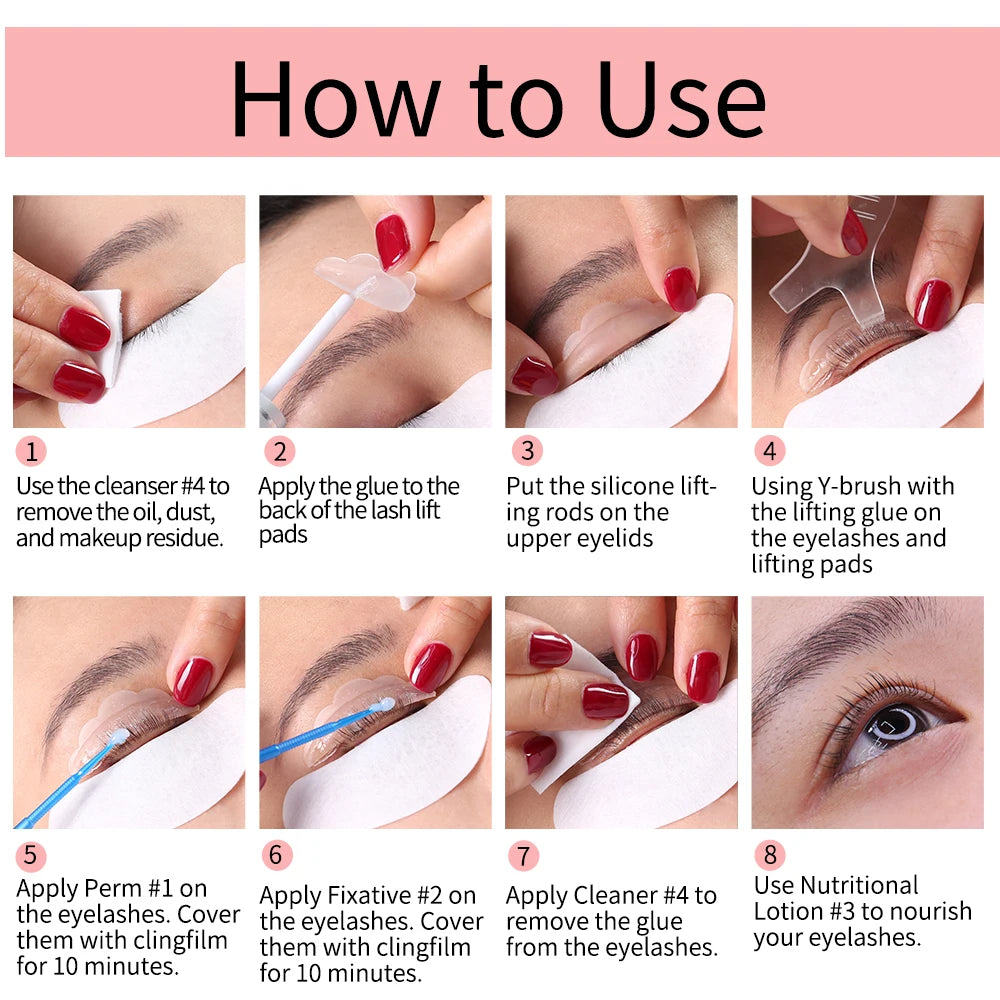 How to Use

1
Use the cleanser #4 to remove the oil, dust, and makeup residue.

2
Apply the glue to the back of the lash lift pads

3
Put the silicone lifting rods on the upper eyelids

4
Using Y-brush with the lifting glue on the eyelashes and lifting pads

5
Apply Perm #1 on the eyelashes. Cover them with clingfilm for 10 minutes.

6
Apply Fixative #2 on the eyelashes. Cover them with clingfilm for 10 minutes.

7
Apply Cleaner #4 to remove the glue from the eyelashes.

8
Use Nutritional Lotion #3 to nourish your eyelashes.