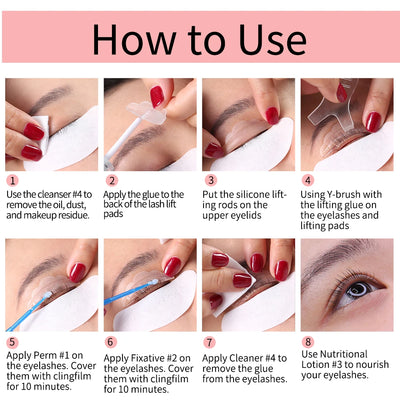 How to Use

1
Use the cleanser #4 to remove the oil, dust, and makeup residue.

2
Apply the glue to the back of the lash lift pads

3
Put the silicone lifting rods on the upper eyelids

4
Using Y-brush with the lifting glue on the eyelashes and lifting pads

5
Apply Perm #1 on the eyelashes. Cover them with clingfilm for 10 minutes.

6
Apply Fixative #2 on the eyelashes. Cover them with clingfilm for 10 minutes.

7
Apply Cleaner #4 to remove the glue from the eyelashes.

8
Use Nutritional Lotion #3 to nourish your eyelashes.