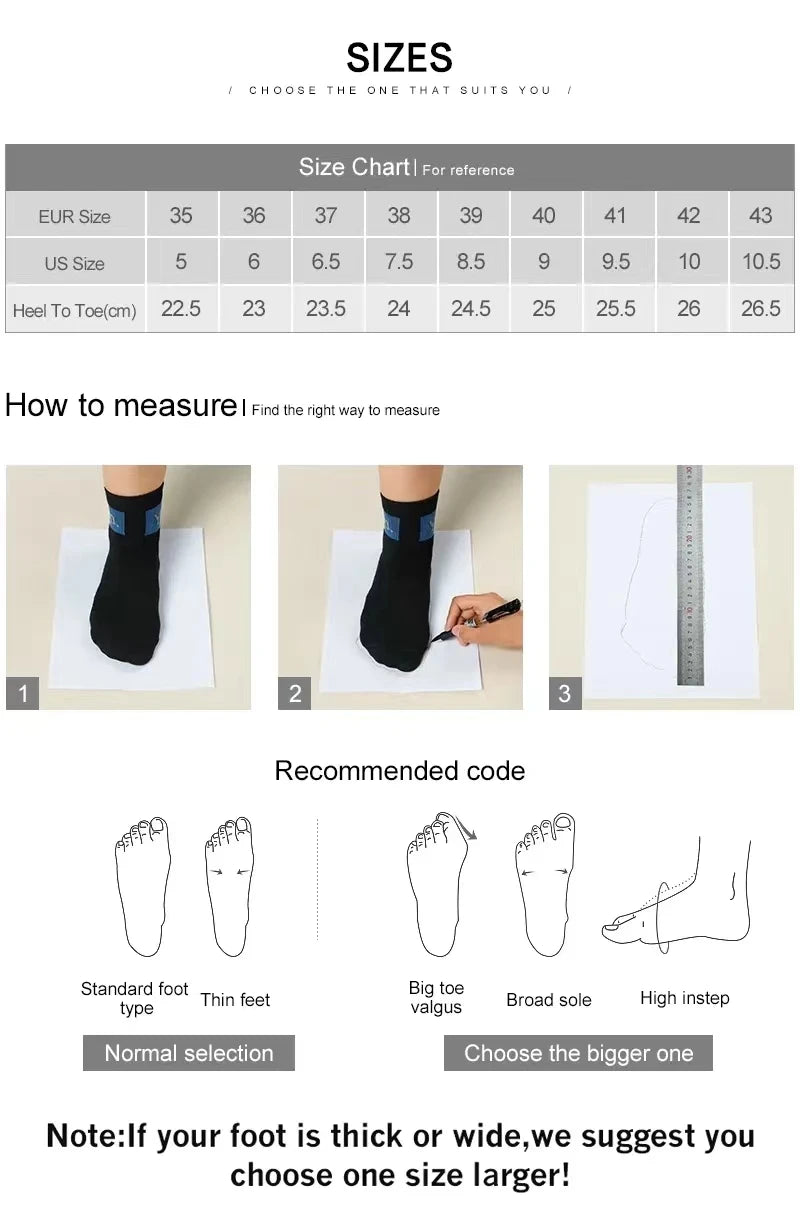 SIZES

/ CHOOSE THE ONE THAT SUITS YOU /

Size Chart | For reference

| EUR Size | 35 | 36 | 37 | 38 | 39 | 40 | 41 | 42 | 43 |
|---|---|---|---|---|---|---|---|---|---|
| US Size | 5 | 6 | 6.5 | 7.5 | 8.5 | 9 | 9.5 | 10 | 10.5 |
| Heel To Toe(cm) | 22.5 | 23 | 23.5 | 24 | 24.5 | 25 | 25.5 | 26 | 26.5 |

How to measure | Find the right way to measure

1

2

3

Recommended code

Standard foot type

Thin feet

Big toe valgus

Broad sole

High instep

Normal selection

Choose the bigger one

Note:If your foot is thick or wide,we suggest you choose one size larger!