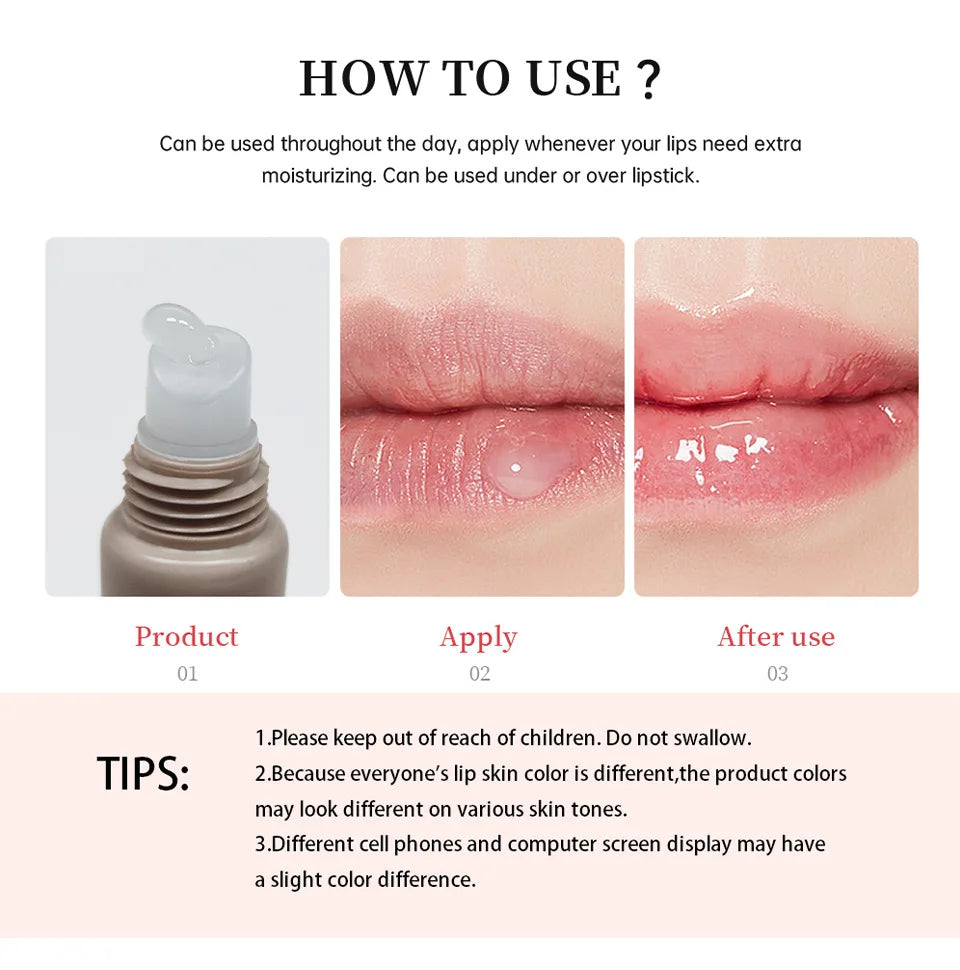 HOW TO USE ?

Can be used throughout the day, apply whenever your lips need extra moisturizing. Can be used under or over lipstick.

Product
01

Apply
02

After use
03

TIPS:

1.Please keep out of reach of children. Do not swallow.
2.Because everyone's lip skin color is different,the product colors may look different on various skin tones.
3.Different cell phones and computer screen display may have a slight color difference.